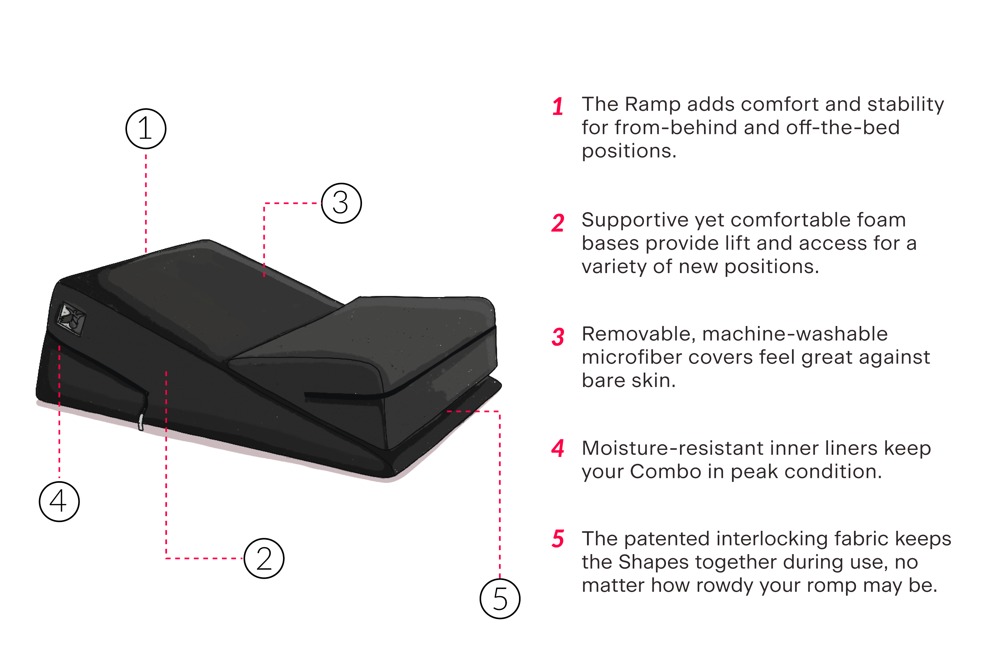 1

3

4

2

5

1 The Ramp adds comfort and stability for from-behind and off-the-bed positions.

2 Supportive yet comfortable foam bases provide lift and access for a variety of new positions.

3 Removable, machine-washable microfiber covers feel great against bare skin.

4 Moisture-resistant inner liners keep your Combo in peak condition.

5 The patented interlocking fabric keeps the Shapes together during use, no matter how rowdy your romp may be.