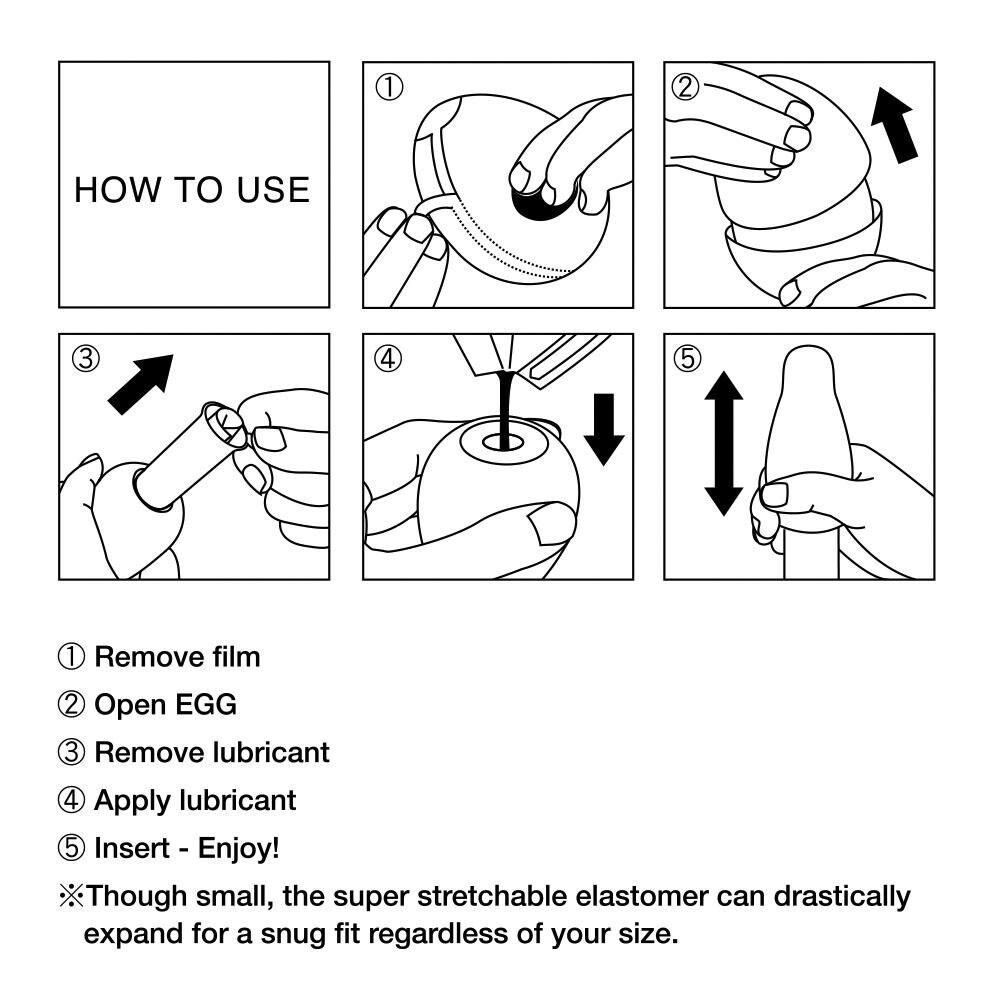 HOW TO USE

①

②

③

④

⑤

① Remove film
② Open EGG
③ Remove lubricant
④ Apply lubricant
⑤ Insert - Enjoy!
※Though small, the super stretchable elastomer can drastically expand for a snug fit regardless of your size.